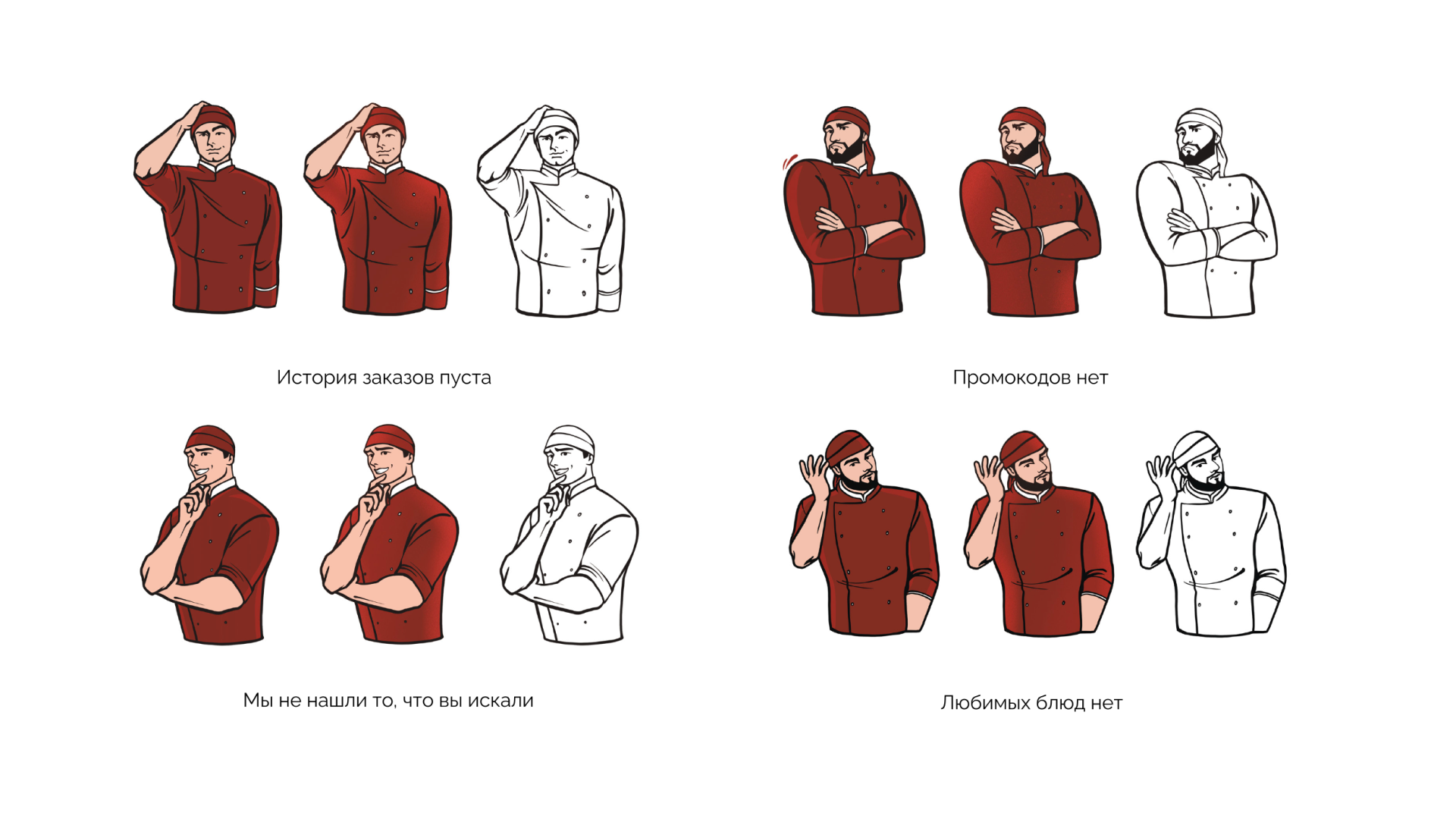 История заказов пуста

Промокодов нет

Мы не нашли то, что вы искали

Любимых блюд нет